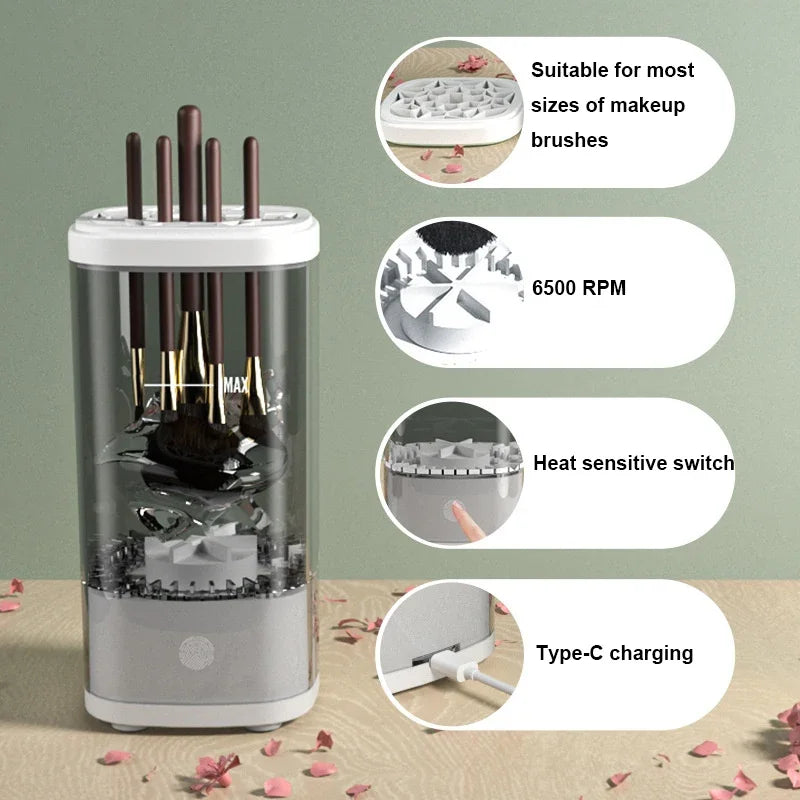 MAX

Suitable for most sizes of makeup brushes

6500 RPM

Heat sensitive switch

Type-C charging