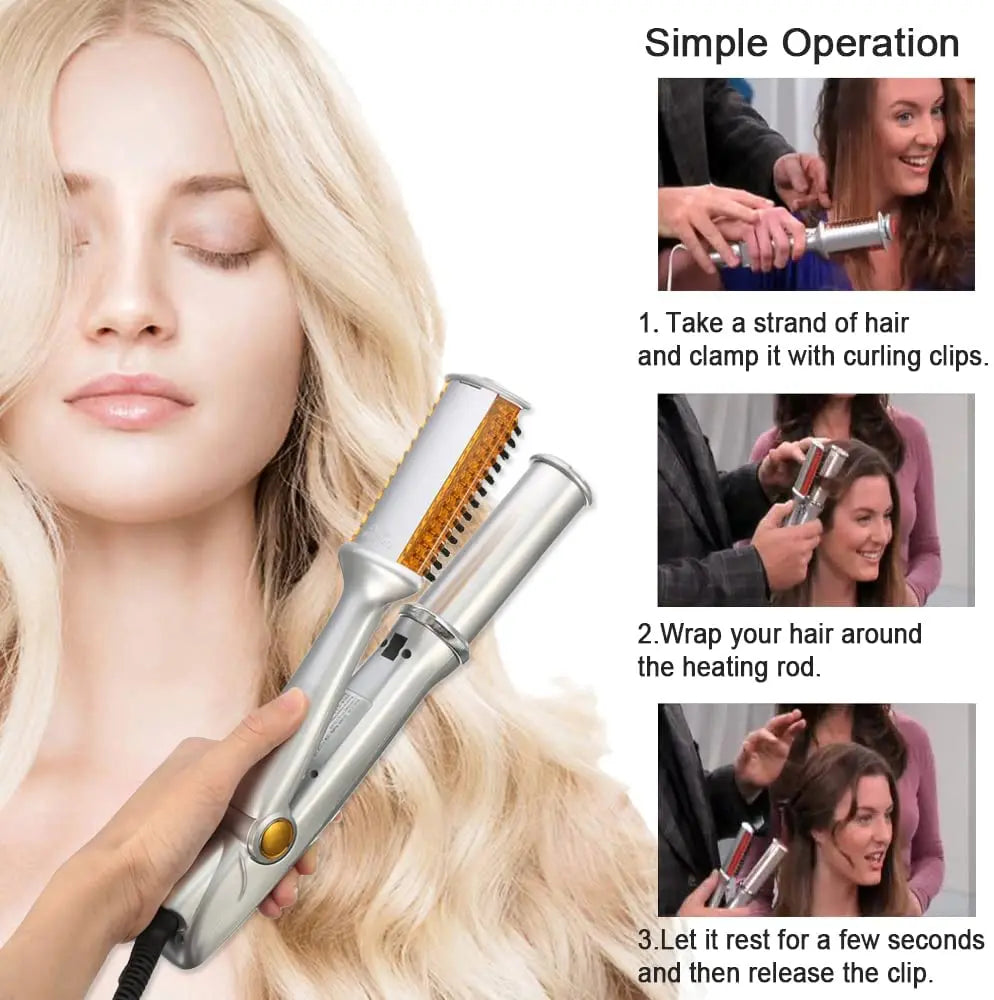 Simple Operation

1. Take a strand of hair and clamp it with curling clips.

2.Wrap your hair around the heating rod.

3.Let it rest for a few seconds and then release the clip.