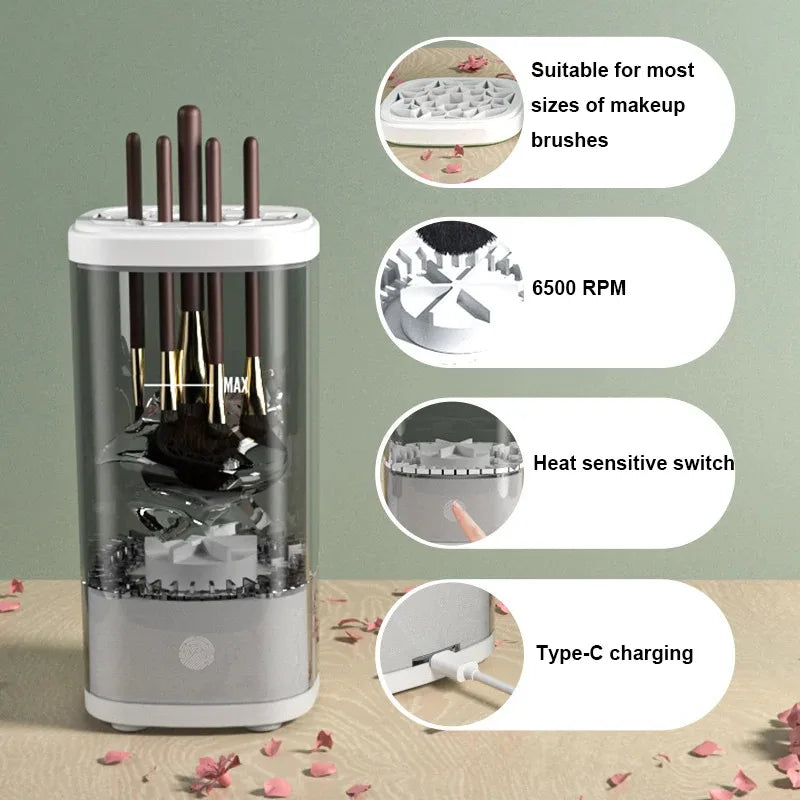 MAX

Suitable for most sizes of makeup brushes

6500 RPM

Heat sensitive switch

Type-C charging