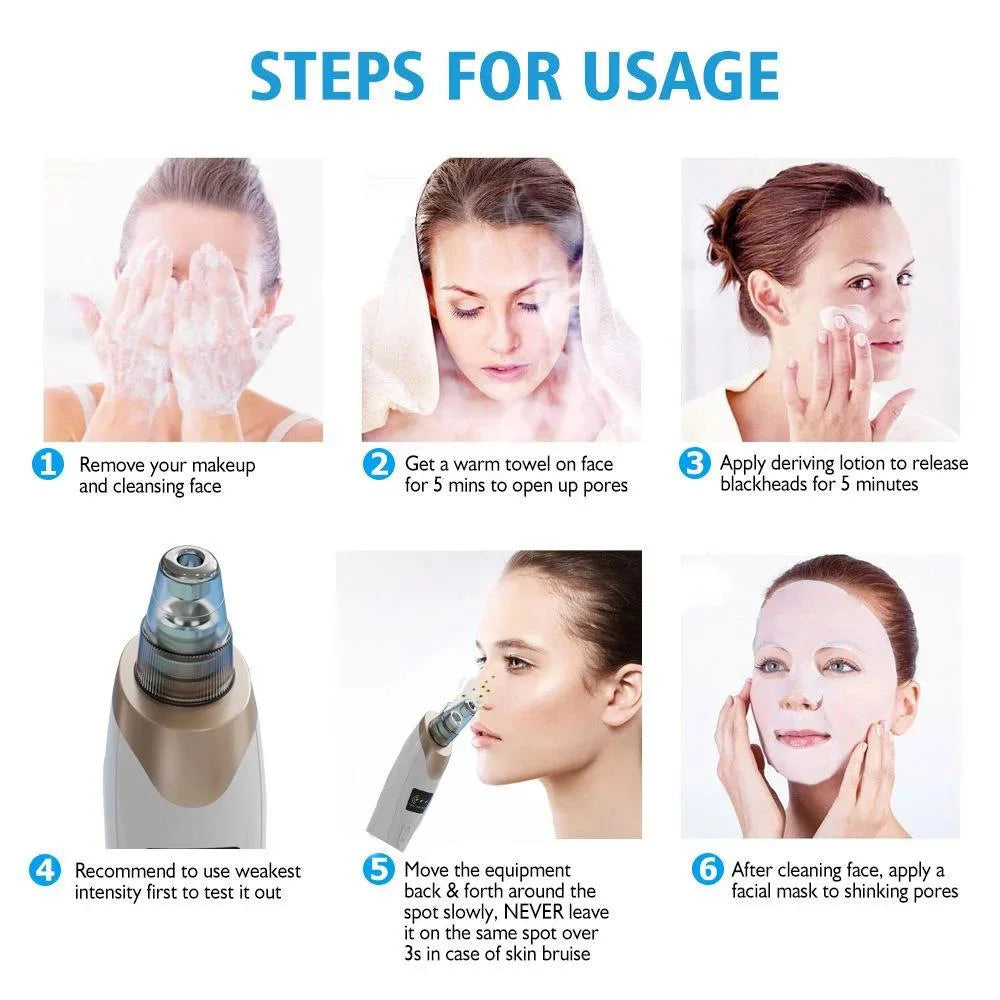 STEPS FOR USAGE

1 Remove your makeup and cleansing face

2 Get a warm towel on face for 5 mins to open up pores

3 Apply deriving lotion to release blackheads for 5 minutes

4 Recommend to use weakest intensity first to test it out

5 Move the equipment back & forth around the spot slowly, NEVER leave it on the same spot over 3s in case of skin bruise

6 After cleaning face, apply a facial mask to shinking pores