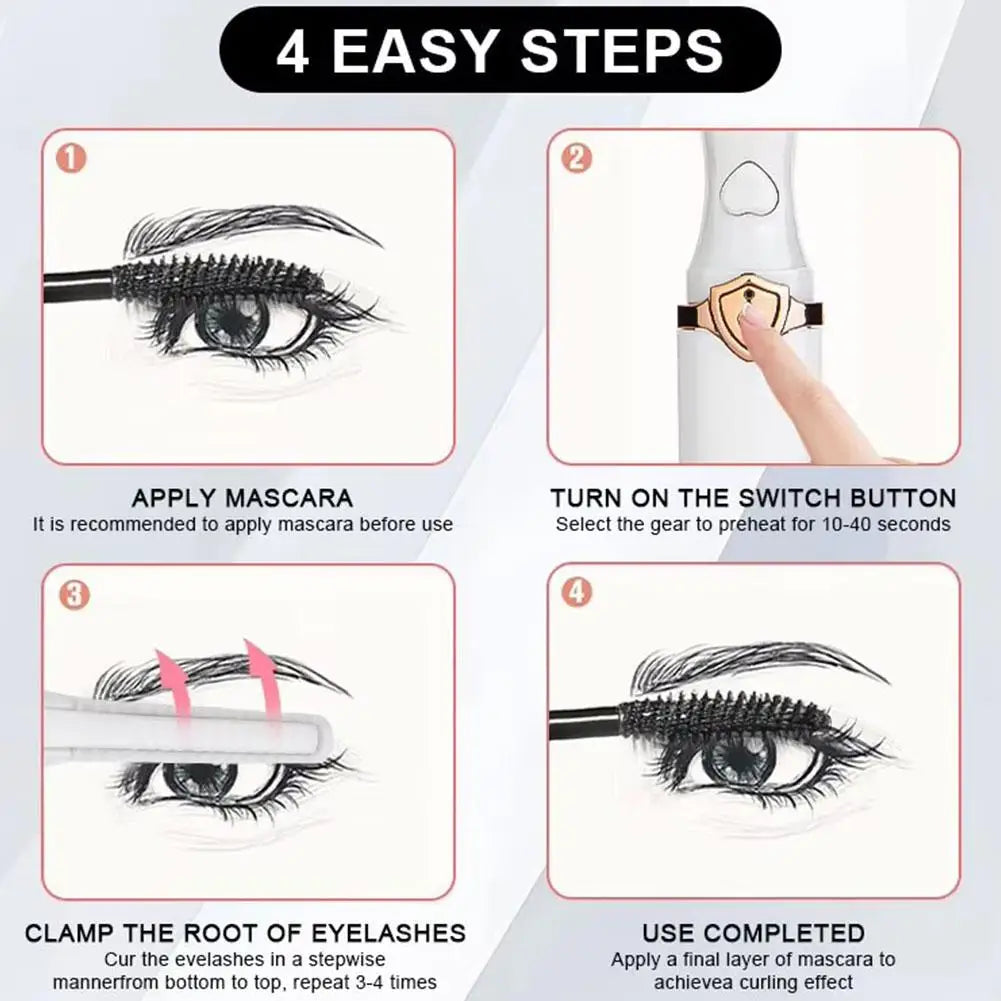 4 EASY STEPS

1

APPLY MASCARA
It is recommended to apply mascara before use

2

TURN ON THE SWITCH BUTTON
Select the gear to preheat for 10-40 seconds

3

CLAMP THE ROOT OF EYELASHES
Cur the evelashes in a stepwise mannerfrom bottom to top, repeat 3-4 times

4

USE COMPLETED
Apply a final layer of mascara to achievea curling effect