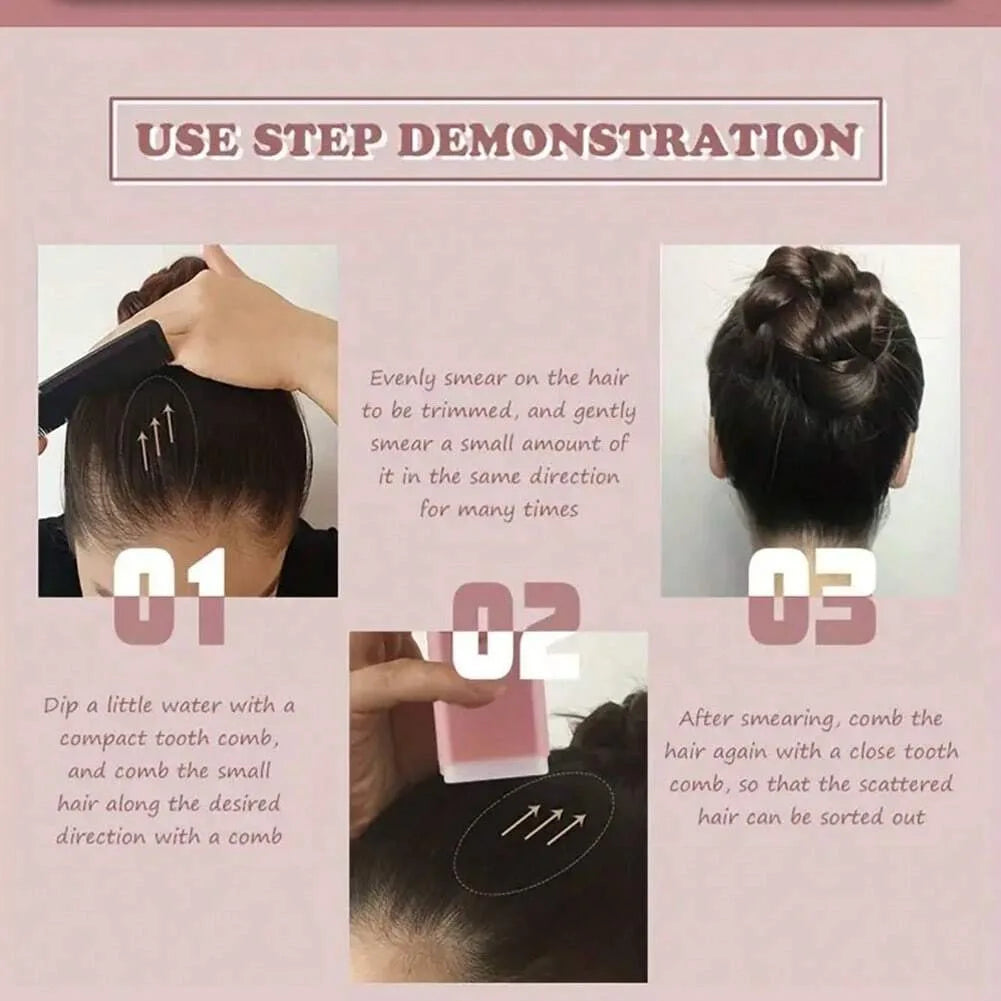 USE STEP DEMONSTRATION

01

Dip a little water with a compact tooth comb, and comb the small hair along the desired direction with a comb

Evenly smear on the hair to be trimmed, and gently smear a small amount of it in the same direction for many times

02

03

After smearing, comb the hair again with a close tooth comb, so that the scattered hair can be sorted out