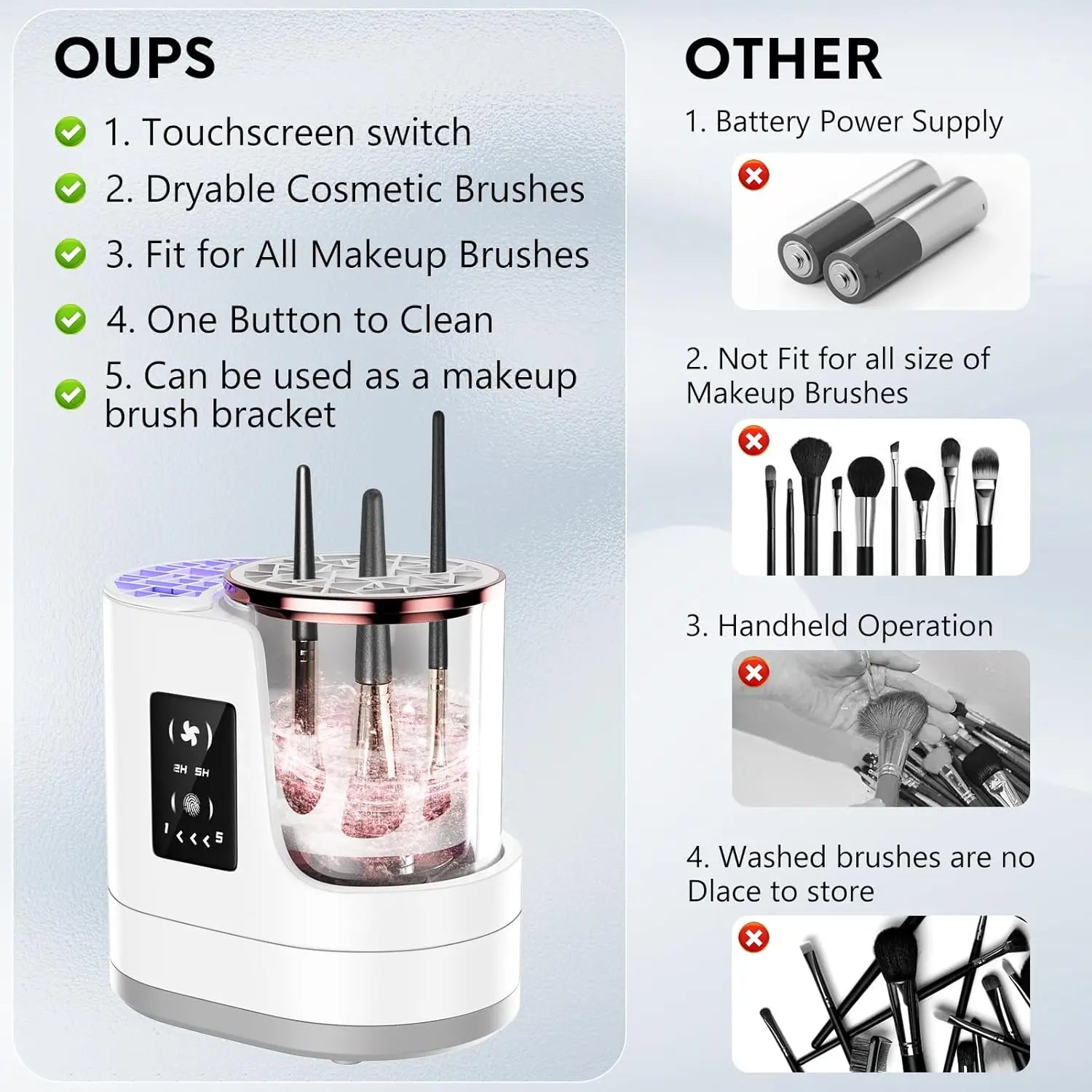 OUPS

1. Touchscreen switch

2. Dryable Cosmetic Brushes

3. Fit for All Makeup Brushes

4. One Button to Clean

5. Can be used as a makeup brush bracket

2H 5H

1 < < < 5

OTHER

1. Battery Power Supply

2. Not Fit for all size of Makeup Brushes

3. Handheld Operation

4. Washed brushes are no Dlace to store