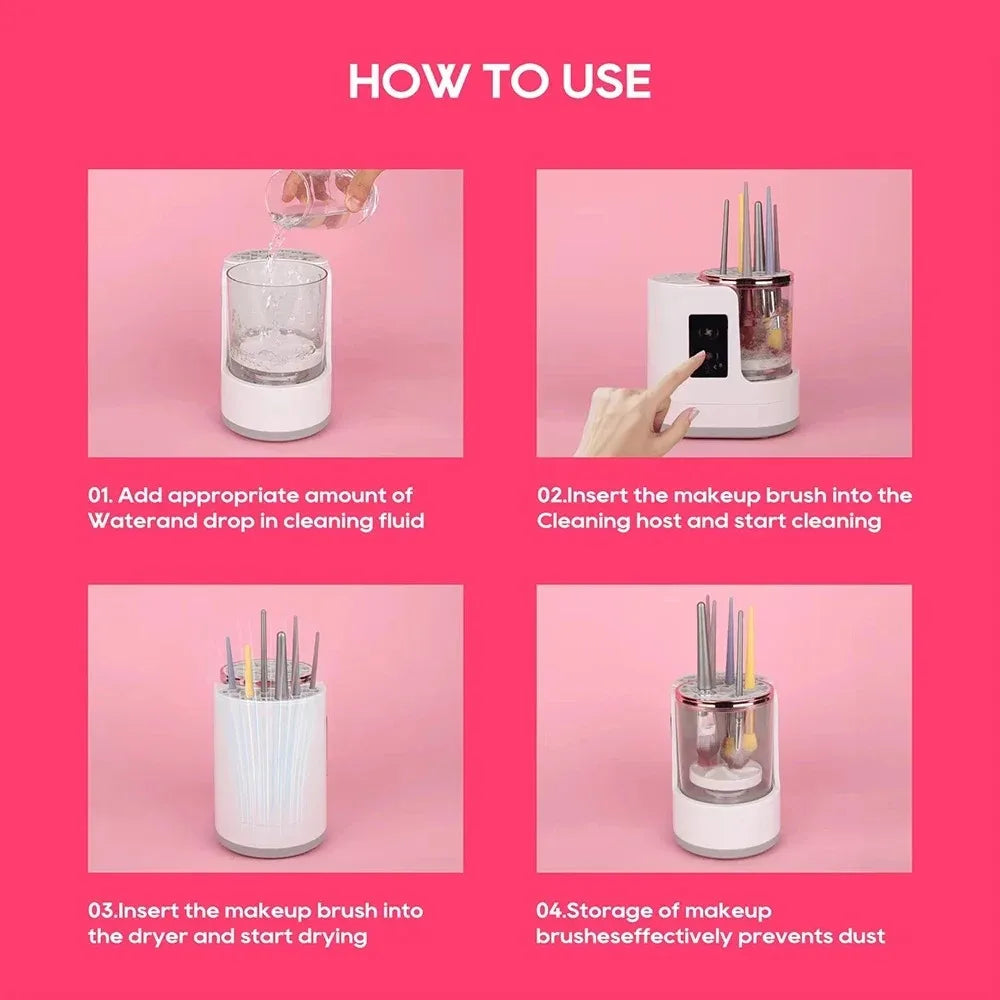 HOW TO USE

01. Add appropriate amount of Waterand drop in cleaning fluid

02.Insert the makeup brush into the Cleaning host and start cleaning

03.Insert the makeup brush into the dryer and start drying

04.Storage of makeup brusheseffectively prevents dust