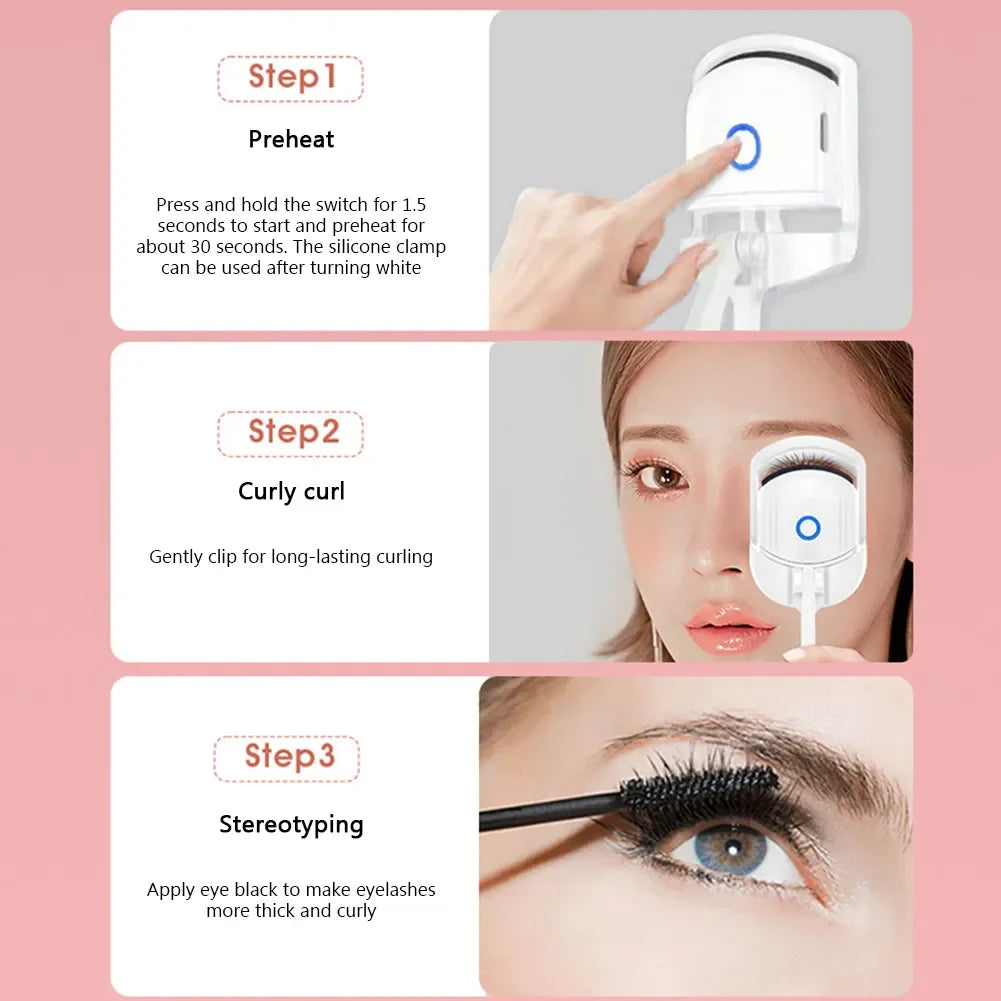 Step1

Preheat

Press and hold the switch for 1.5 seconds to start and preheat for about 30 seconds. The silicone clamp can be used after turning white

Step2

Curly curl

Gently clip for long-lasting curling

Step3

Stereotyping

Apply eye black to make eyelashes more thick and curly