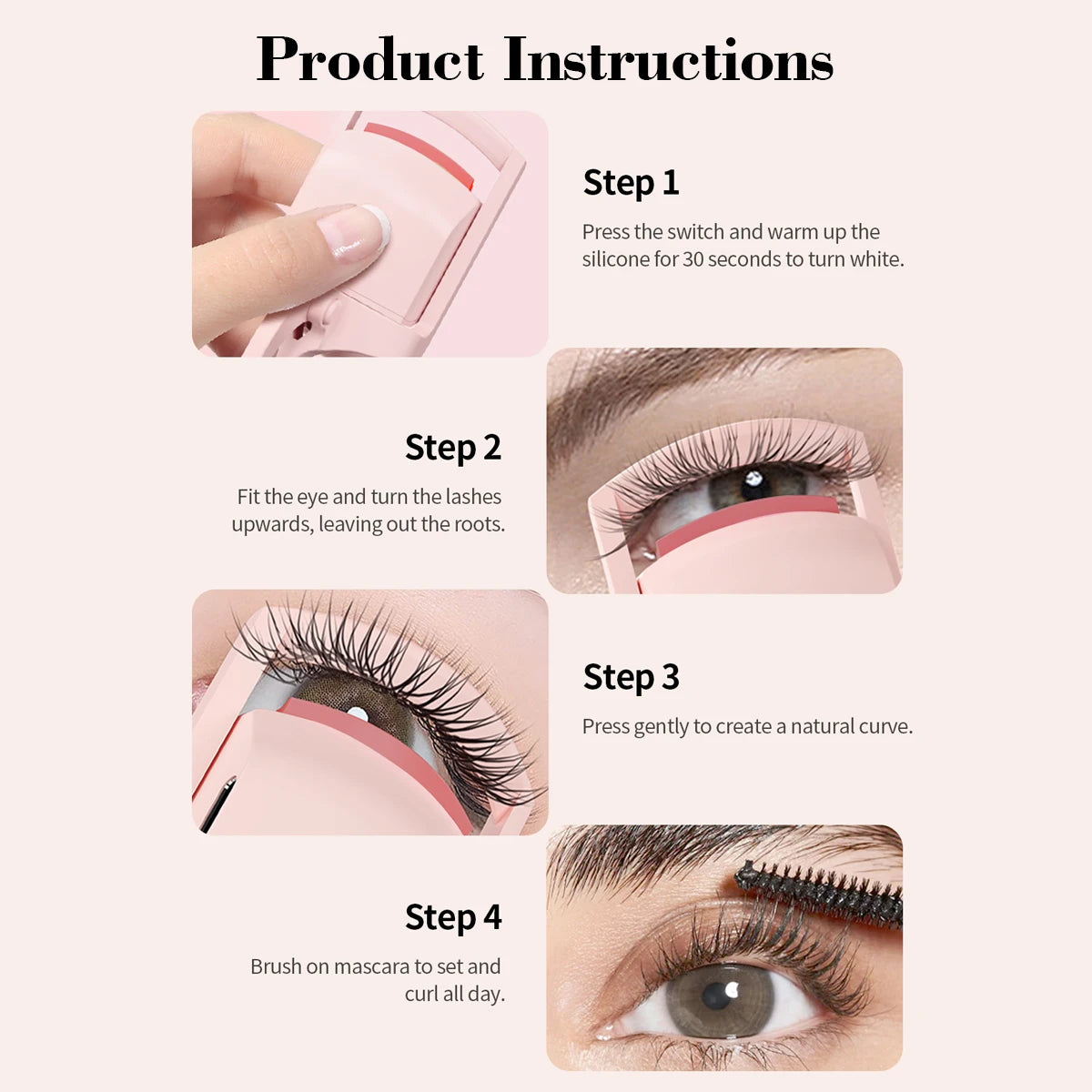 Product Instructions

Step 1

Press the switch and warm up the silicone for 30 seconds to turn white.

Step 2

Fit the eye and turn the lashes upwards, leaving out the roots.

Step 3

Press gently to create a natural curve.

Step 4

Brush on mascara to set and curl all day.