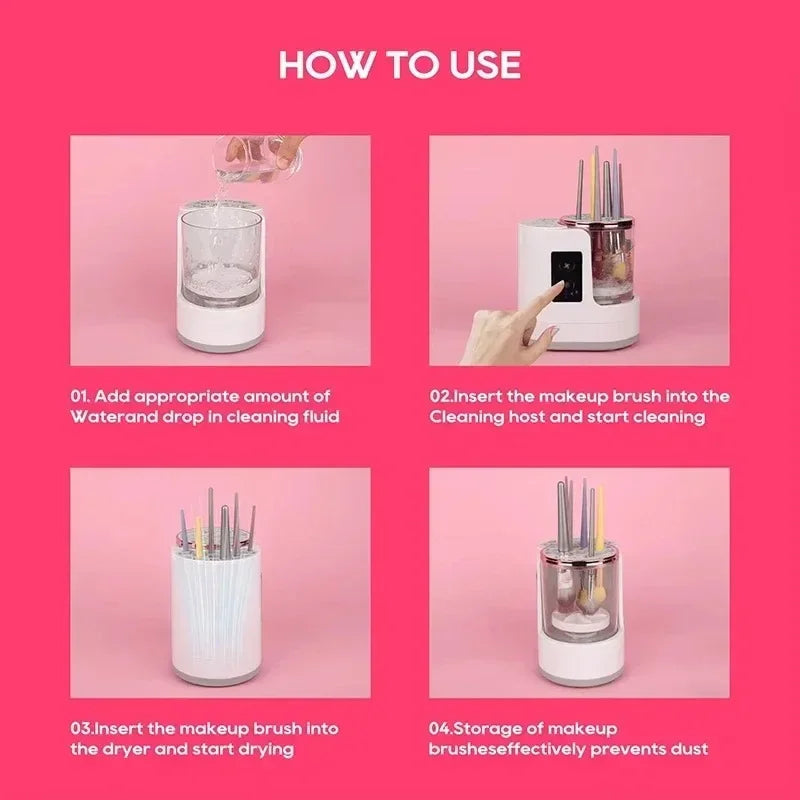 HOW TO USE

01. Add appropriate amount of Waterand drop in cleaning fluid

02.Insert the makeup brush into the Cleaning host and start cleaning

03.Insert the makeup brush into the dryer and start drying

04.Storage of makeup brusheseffectively prevents dust