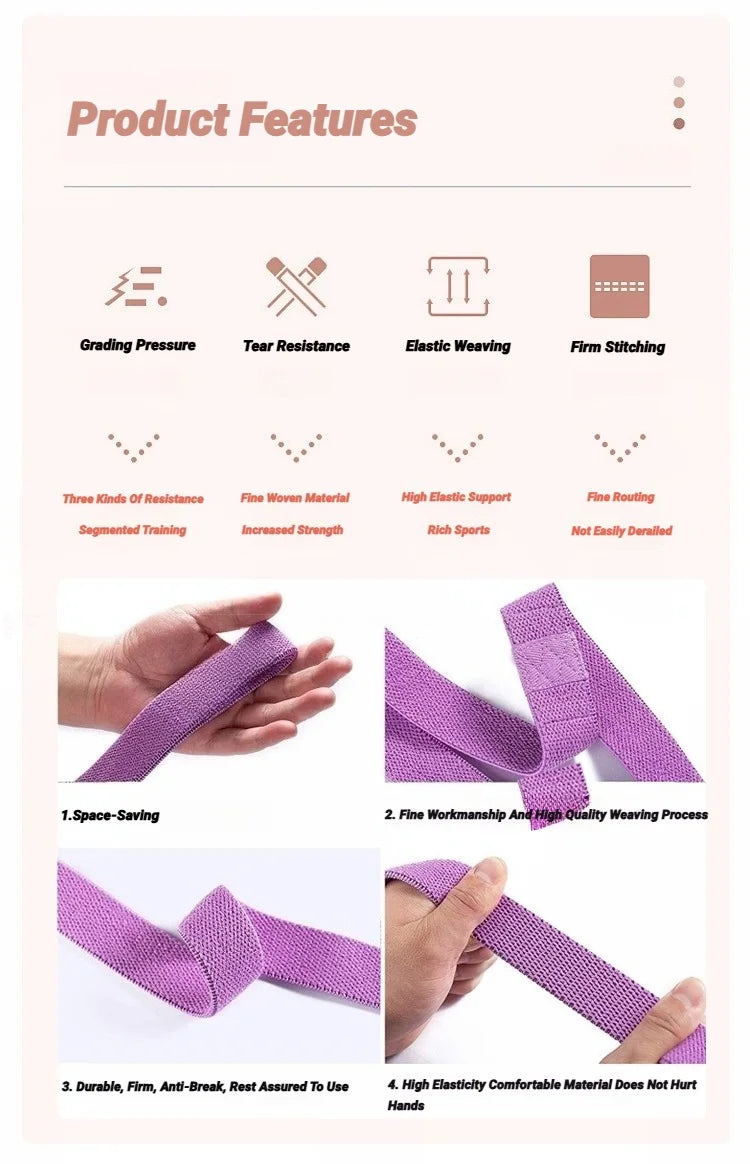 Product Features

Grading Pressure

Tear Resistance

Elastic Weaving

Firm Stitching

Three Kinds Of Resistance
Segmented Training

Fine Woven Material
Increased Strength

High Elastic Support
Rich Sports

Fine Routing
Not Easily Derailed

1.Space-Saving

2. Fine Workmanship And High Quality Weaving Process

3. Durable, Firm, Anti-Break, Rest Assured To Use

4. High Elasticity Comfortable Material Does Not Hurt Hands