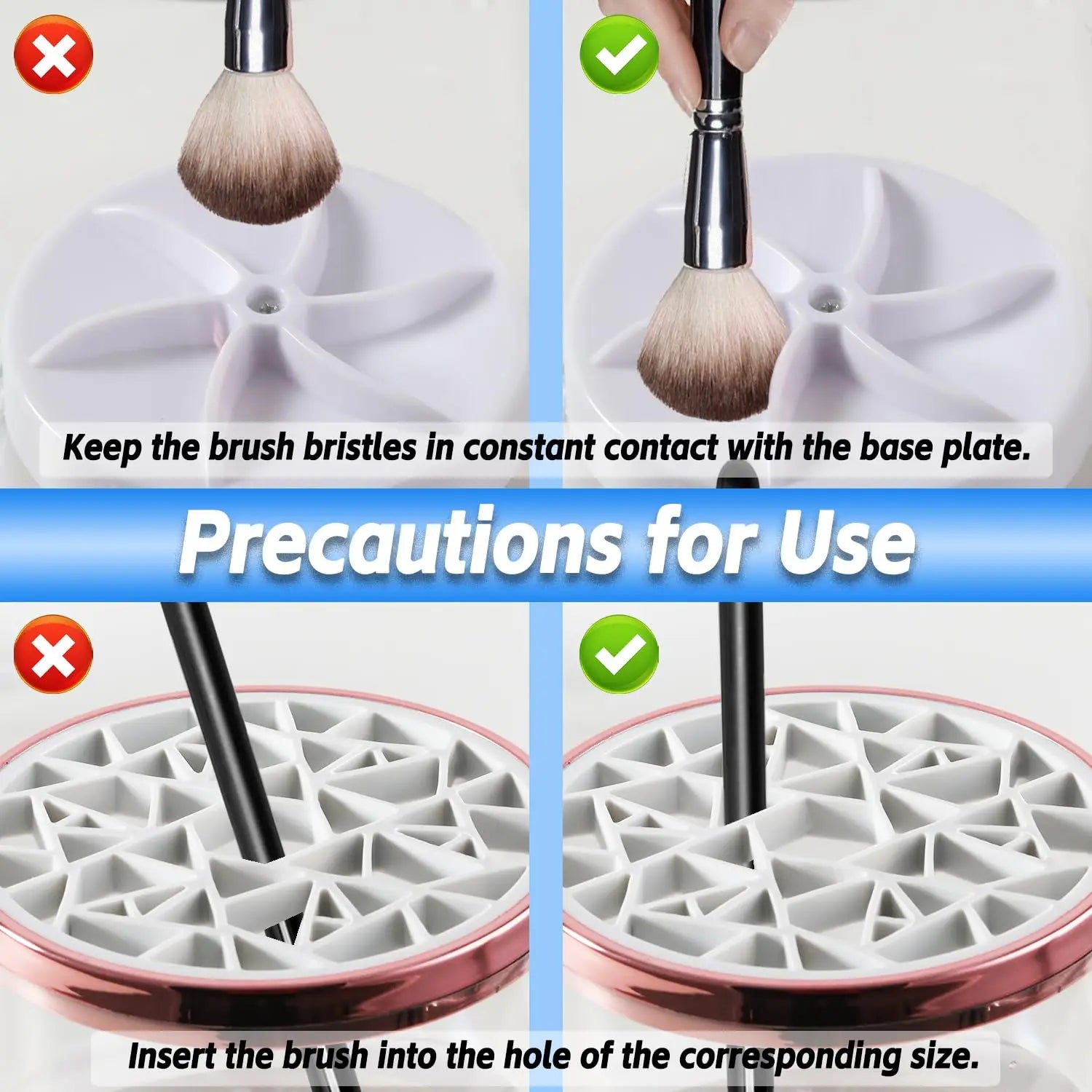 Keep the brush bristles in constant contact with the base plate.

Precautions for Use

Insert the brush into the hole of the corresponding size.