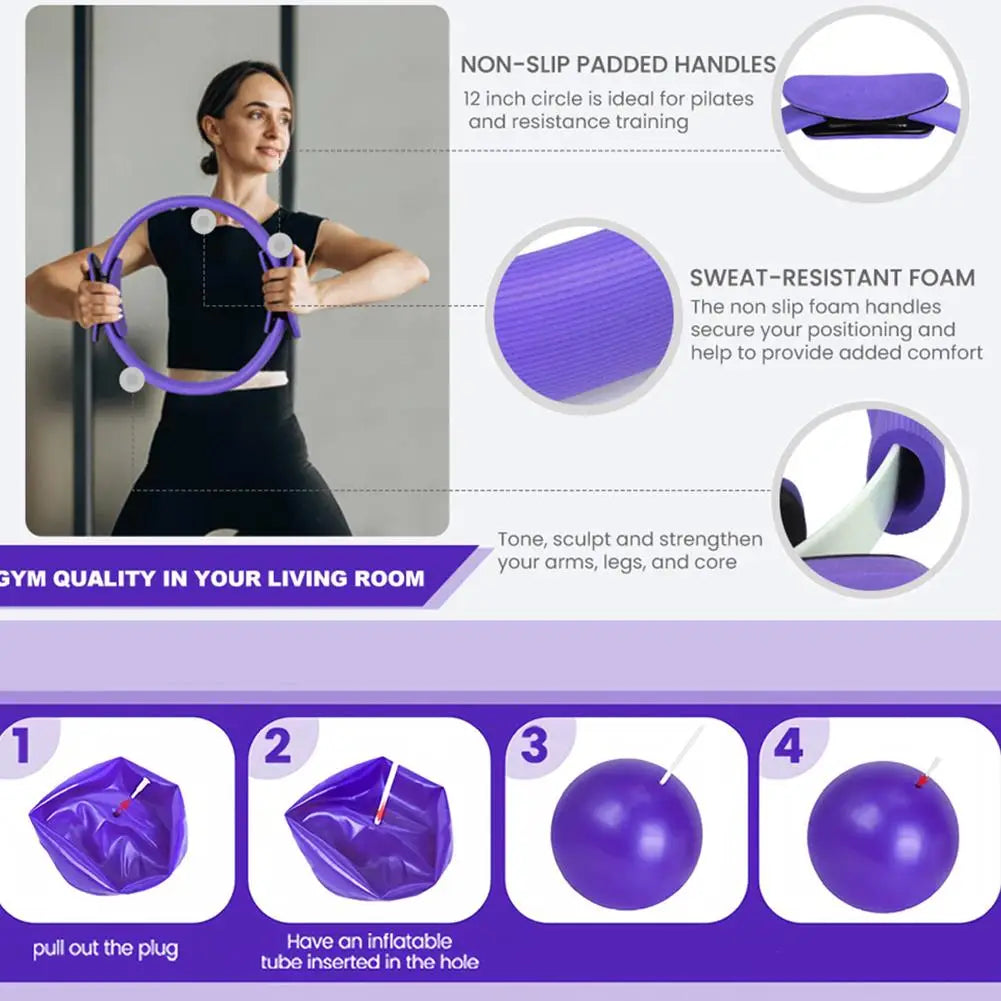 NON-SLIP PADDED HANDLES
12 inch circle is ideal for pilates and resistance training

SWEAT-RESISTANT FOAM
The non slip foam handles secure your positioning and help to provide added comfort

Tone, sculpt and strengthen your arms, legs, and core

GYM QUALITY IN YOUR LIVING ROOM

1
pull out the plug

2
Have an inflatable tube inserted in the hole

3

4