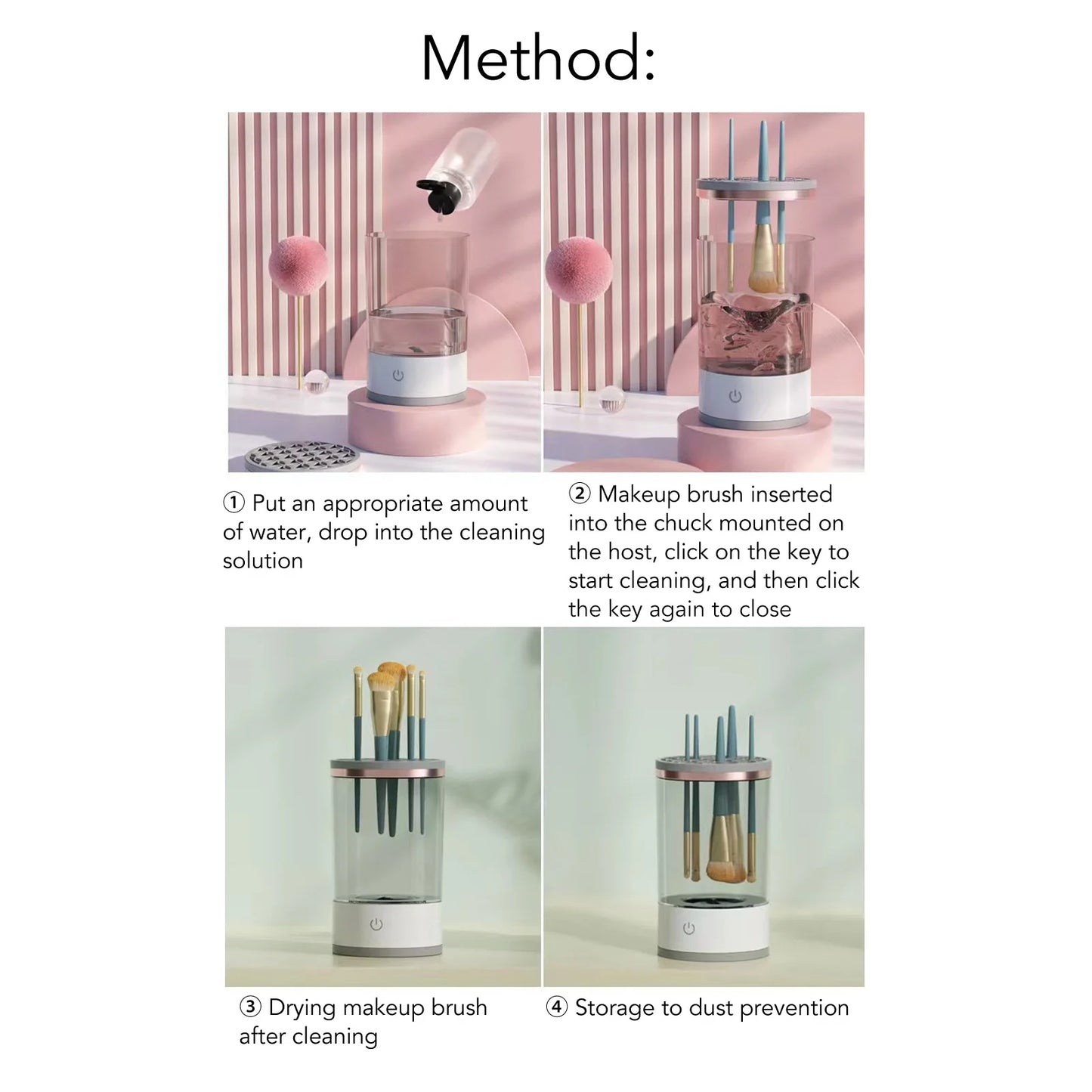 Method:

① Put an appropriate amount of water, drop into the cleaning solution

② Makeup brush inserted into the chuck mounted on the host, click on the key to start cleaning, and then click the key again to close

③ Drying makeup brush after cleaning

④ Storage to dust prevention