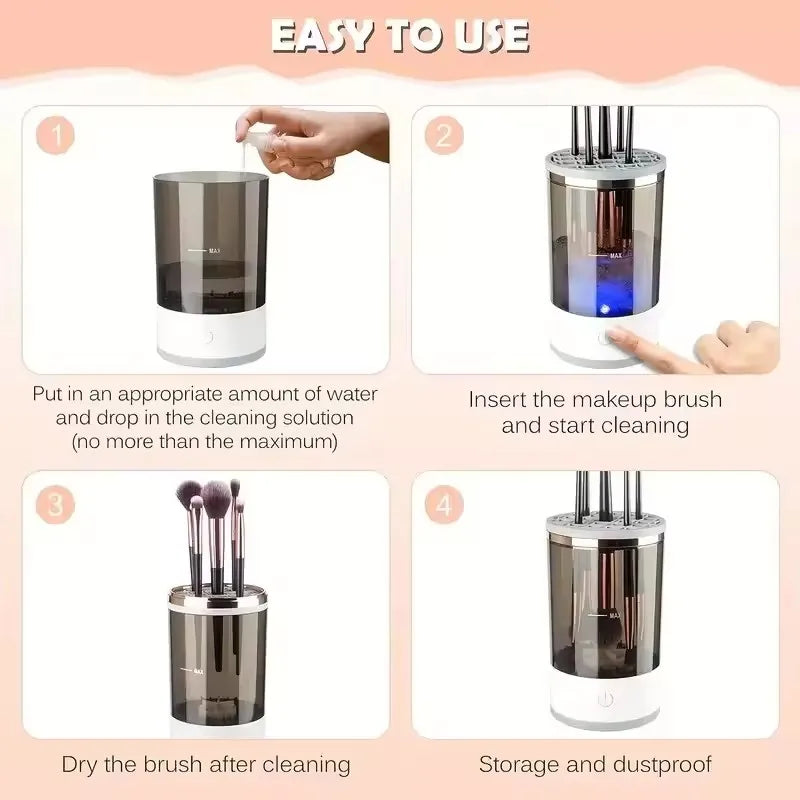 EASY TO USE

1

MAX

Put in an appropriate amount of water and drop in the cleaning solution (no more than the maximum)

2

MAX

Insert the makeup brush and start cleaning

3

MAX

Dry the brush after cleaning

4

MAX

Storage and dustproof