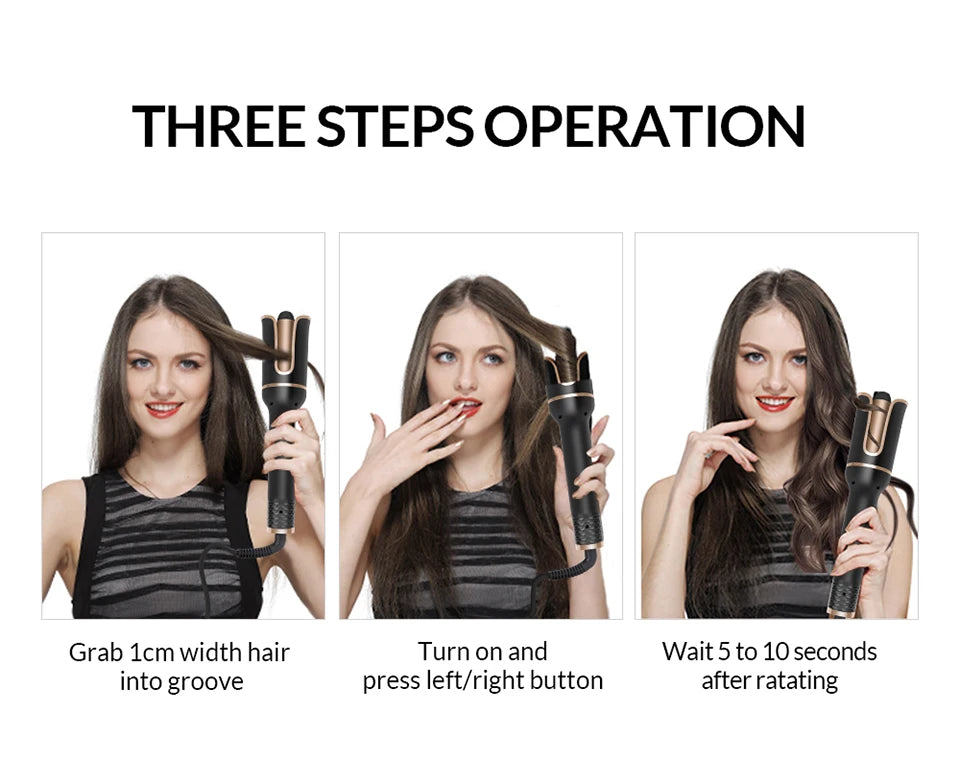 THREE STEPS OPERATION

Grab 1cm width hair into groove

Turn on and press left/right button

Wait 5 to 10 seconds after ratating