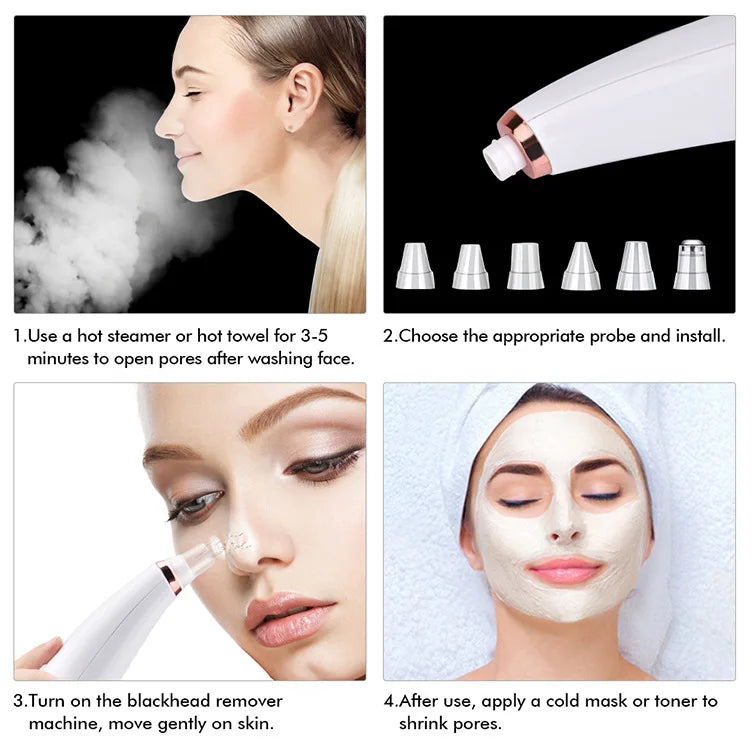 1.Use a hot steamer or hot towel for 3-5 minutes to open pores after washing face.

2.Choose the appropriate probe and install.

3.Turn on the blackhead remover machine, move gently on skin.

4.After use, apply a cold mask or toner to shrink pores.