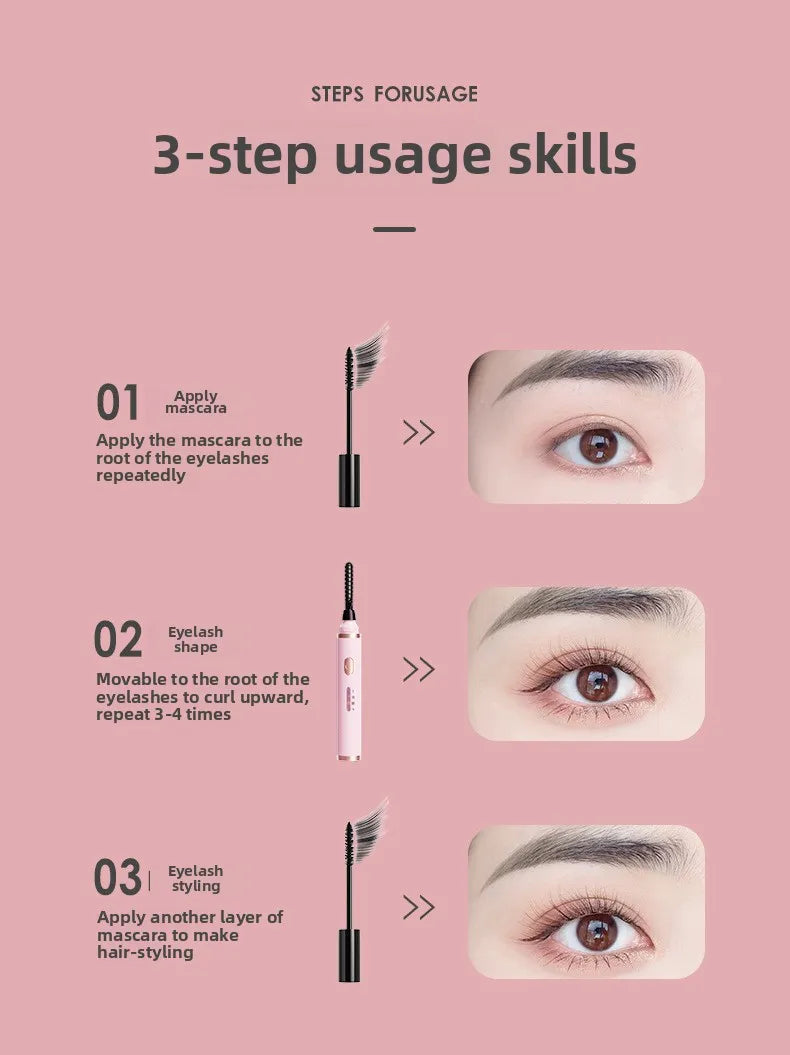 STEPS FORUSAGE

3-step usage skills

01 Apply mascara

Apply the mascara to the root of the eyelashes repeatedly

>>

02 Eyelash shape

Movable to the root of the eyelashes to curl upward, repeat 3-4 times

>>

03 Eyelash styling

Apply another layer of mascara to make hair-styling

>>